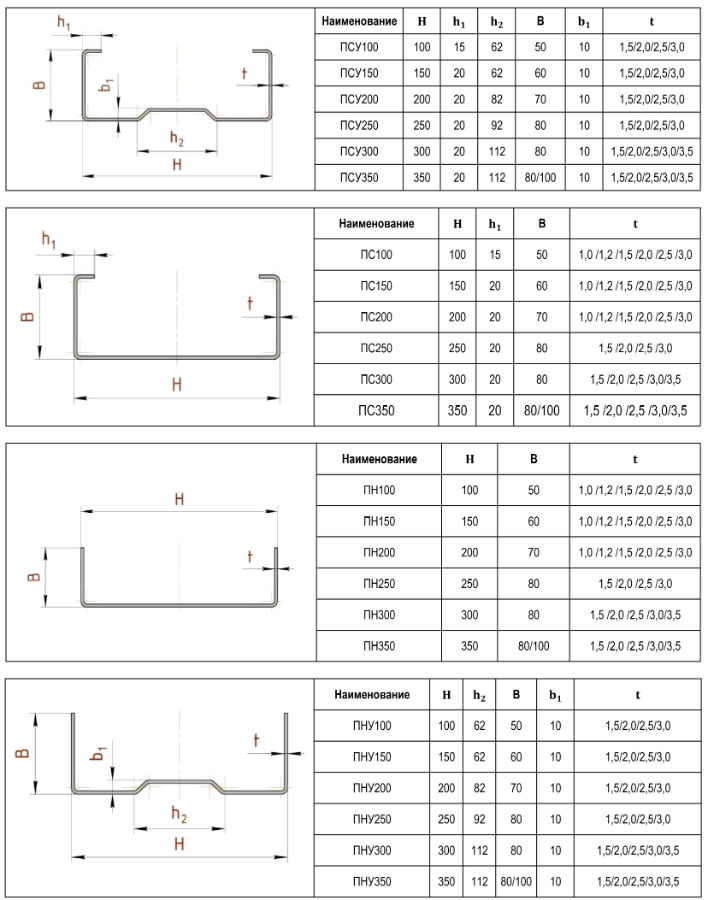 $h_1$

B

$b_1$

t

$h_2$

H

| Наименование | H | $h_1$ | $h_2$ | B | $b_1$ | t |
|---|---|---|---|---|---|---|
| ПСУ100 | 100 | 15 | 62 | 50 | 10 | 1,5/2,0/2,5/3,0 |
| ПСУ150 | 150 | 20 | 62 | 60 | 10 | 1,5/2,0/2,5/3,0 |
| ПСУ200 | 200 | 20 | 82 | 70 | 10 | 1,5/2,0/2,5/3,0 |
| ПСУ250 | 250 | 20 | 92 | 80 | 10 | 1,5/2,0/2,5/3,0 |
| ПСУ300 | 300 | 20 | 112 | 80 | 10 | 1,5/2,0/2,5/3,0/3,5 |
| ПСУ350 | 350 | 20 | 112 | 80/100 | 10 | 1,5/2,0/2,5/3,0/3,5 |

$h_1$

B

t

H

| Наименование | H | $h_1$ | B | t |
|---|---|---|---|---|
| ПС100 | 100 | 15 | 50 | 1,0 /1,2 /1,5 /2,0 /2,5 /3,0 |
| ПС150 | 150 | 20 | 60 | 1,0 /1,2 /1,5 /2,0 /2,5 /3,0 |
| ПС200 | 200 | 20 | 70 | 1,0 /1,2 /1,5 /2,0 /2,5 /3,0 |
| ПС250 | 250 | 20 | 80 | 1,5 /2,0 /2,5 /3,0 |
| ПС300 | 300 | 20 | 80 | 1,5 /2,0 /2,5 /3,0/3,5 |
| ПС350 | 350 | 20 | 80/100 | 1,5 /2,0 /2,5 /3,0/3,5 |

H

B

t

| Наименование | H | B | t |
|---|---|---|---|
| ПН100 | 100 | 50 | 1,0 /1,2 /1,5 /2,0 /2,5 /3,0 |
| ПН150 | 150 | 60 | 1,0 /1,2 /1,5 /2,0 /2,5 /3,0 |
| ПН200 | 200 | 70 | 1,0 /1,2 /1,5 /2,0 /2,5 /3,0 |
| ПН250 | 250 | 80 | 1,5 /2,0 /2,5 /3,0 |
| ПН300 | 300 | 80 | 1,5 /2,0 /2,5 /3,0/3,5 |
| ПН350 | 350 | 80/100 | 1,5 /2,0 /2,5 /3,0/3,5 |

B

$b_1$

t

$h_2$

H

| Наименование | H | $h_2$ | B | $b_1$ | t |
|---|---|---|---|---|---|
| ПНУ100 | 100 | 62 | 50 | 10 | 1,5/2,0/2,5/3,0 |
| ПНУ150 | 150 | 62 | 60 | 10 | 1,5/2,0/2,5/3,0 |
| ПНУ200 | 200 | 82 | 70 | 10 | 1,5/2,0/2,5/3,0 |
| ПНУ250 | 250 | 92 | 80 | 10 | 1,5/2,0/2,5/3,0 |
| ПНУ300 | 300 | 112 | 80 | 10 | 1,5/2,0/2,5/3,0/3,5 |
| ПНУ350 | 350 | 112 | 80/100 | 10 | 1,5/2,0/2,5/3,0/3,5 |